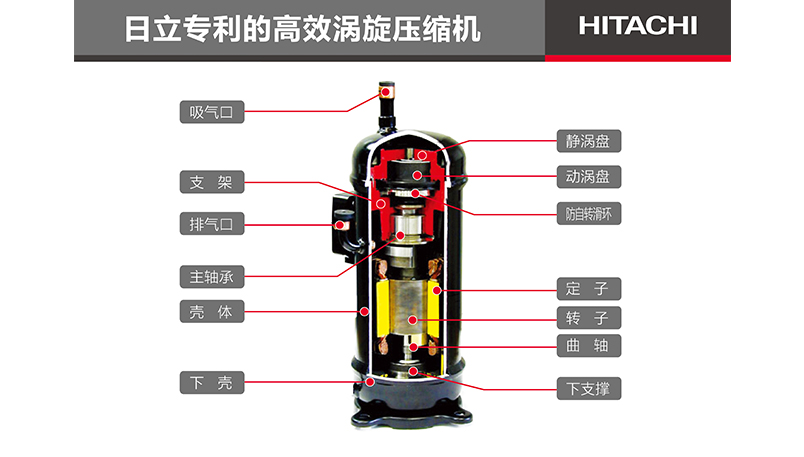 日立专利的高效涡旋压缩机

HITACHI

吸气口

支 架

排气口

主轴承

壳 体

下 壳

静涡盘

动涡盘

防自转滑环

定 子

转 子

曲 轴

下支撑